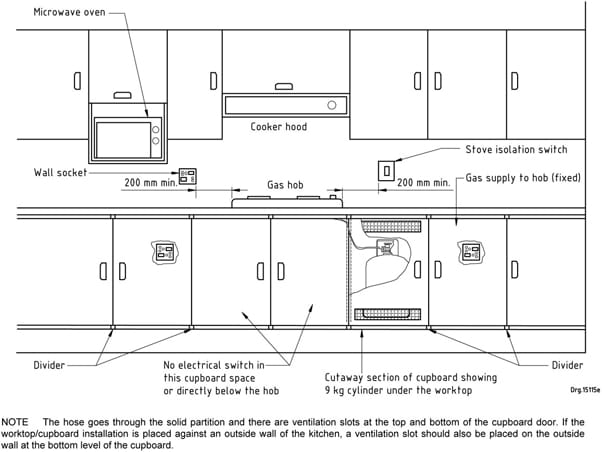 Microwave oven

Cooker hood

Stove isolation switch

Wall socket

200 mm min.

Gas hob

200 mm min.

Gas supply to hob (fixed)

Divider

No electrical switch in this cupboard space or directly below the hob

Cutaway section of cupboard showing 9 kg cylinder under the worktop

Divider

Drg.15115e

NOTE The hose goes through the solid partition and there are ventilation slots at the top and bottom of the cupboard door. If the worktop/cupboard installation is placed against an outside wall of the kitchen, a ventilation slot should also be placed on the outside wall at the bottom level of the cupboard.